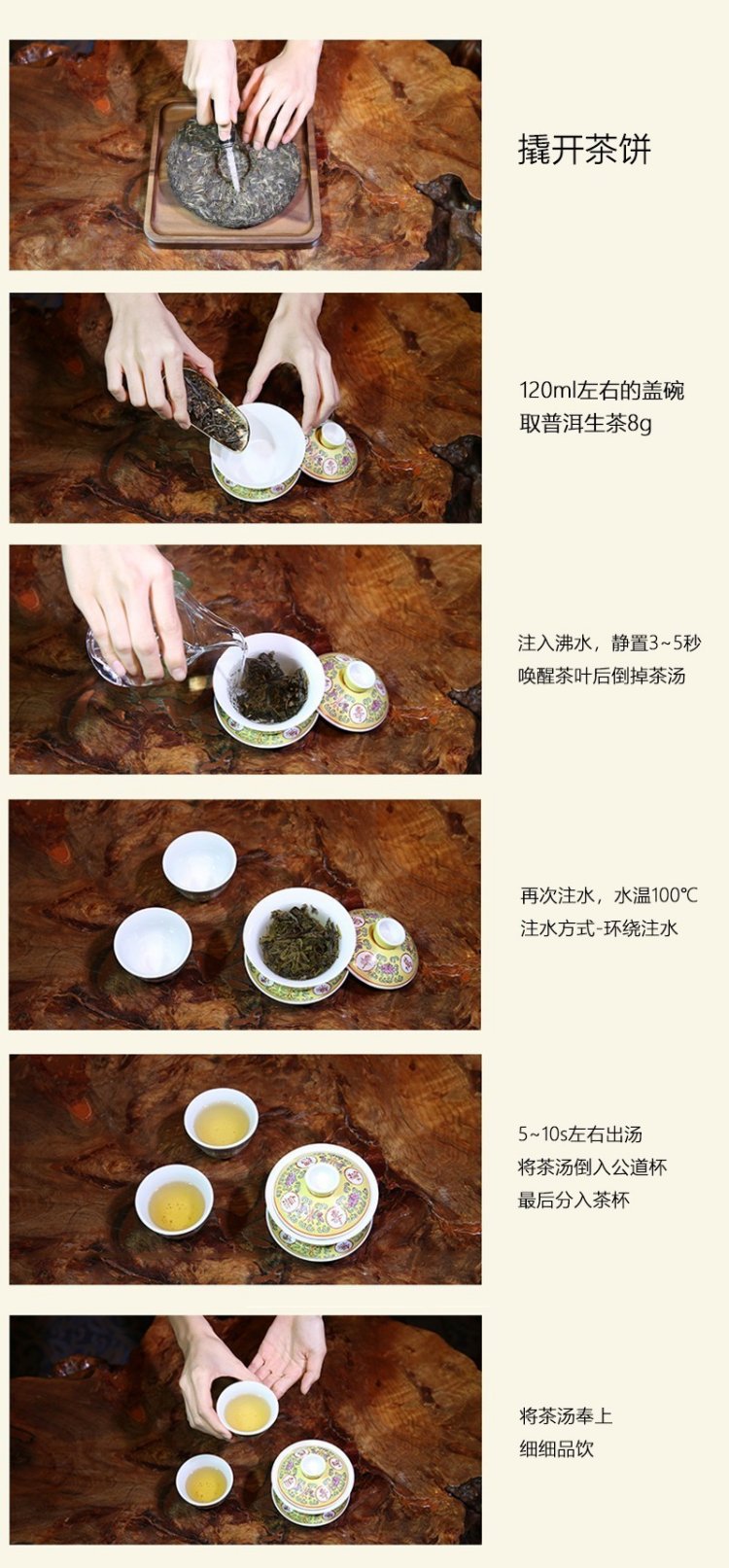 撬开茶饼

120ml左右的盖碗
取普洱生茶8g

注入沸水，静置3~5秒
唤醒茶叶后倒掉茶汤

再次注水，水温100℃
注水方式-环绕注水

5~10s左右出汤
将茶汤倒入公道杯
最后分入茶杯

将茶汤奉上
细细品饮